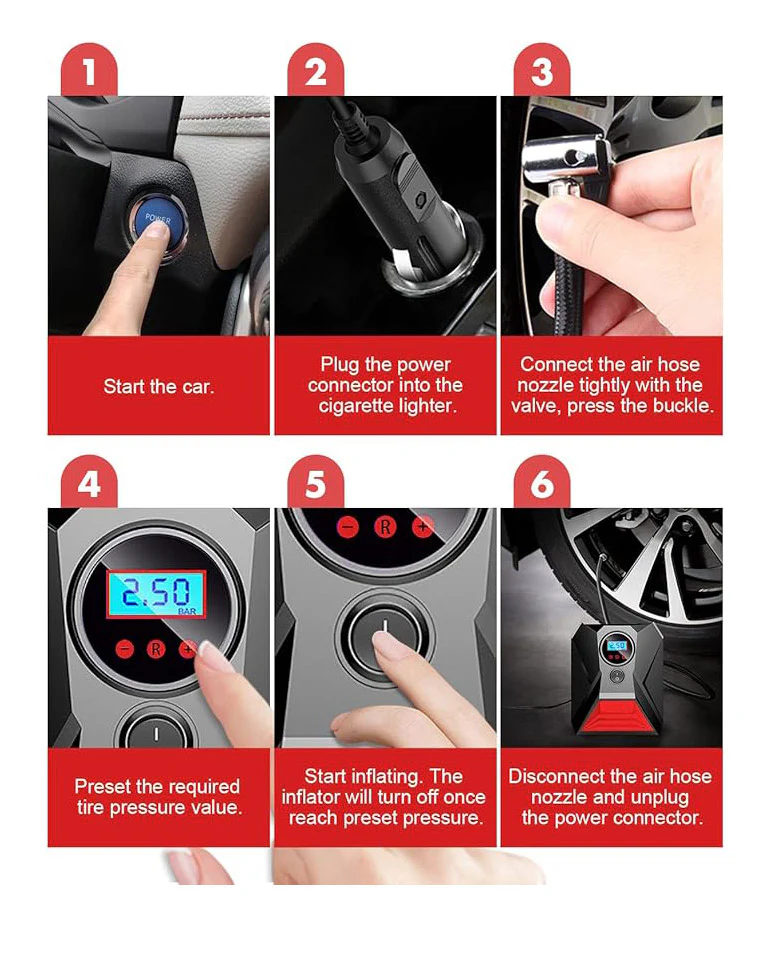 1

POWER

Start the car.

2

Plug the power connector into the cigarette lighter.

3

Connect the air hose nozzle tightly with the valve, press the buckle.

4

2.50
BAR

− R +

Preset the required tire pressure value.

5

− R +

Start inflating. The inflator will turn off once reach preset pressure.

6

Disconnect the air hose nozzle and unplug the power connector.